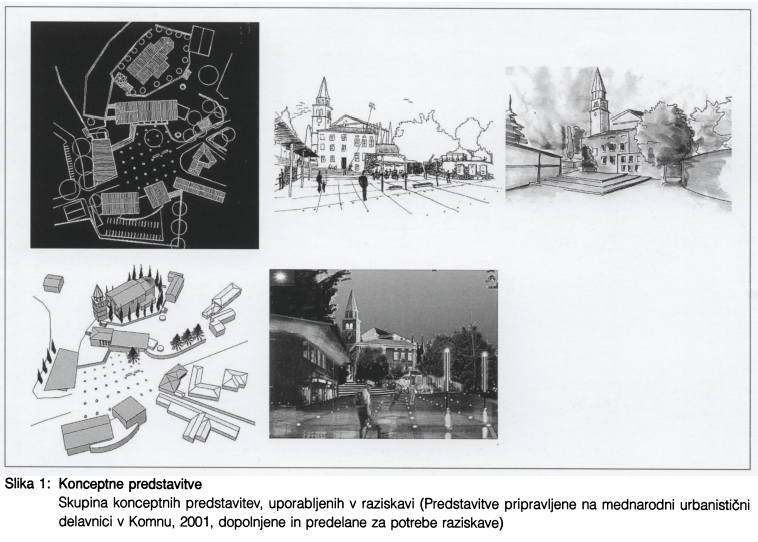 Slika 1: Konceptne predstavitve
Skupina konceptnih predstavitev, uporabljenih v raziskavi (Predstavitve pripravljene na mednarodni urbanistični delavnici v Komnu, 2001, dopolnjene in predelane za potrebe raziskave)