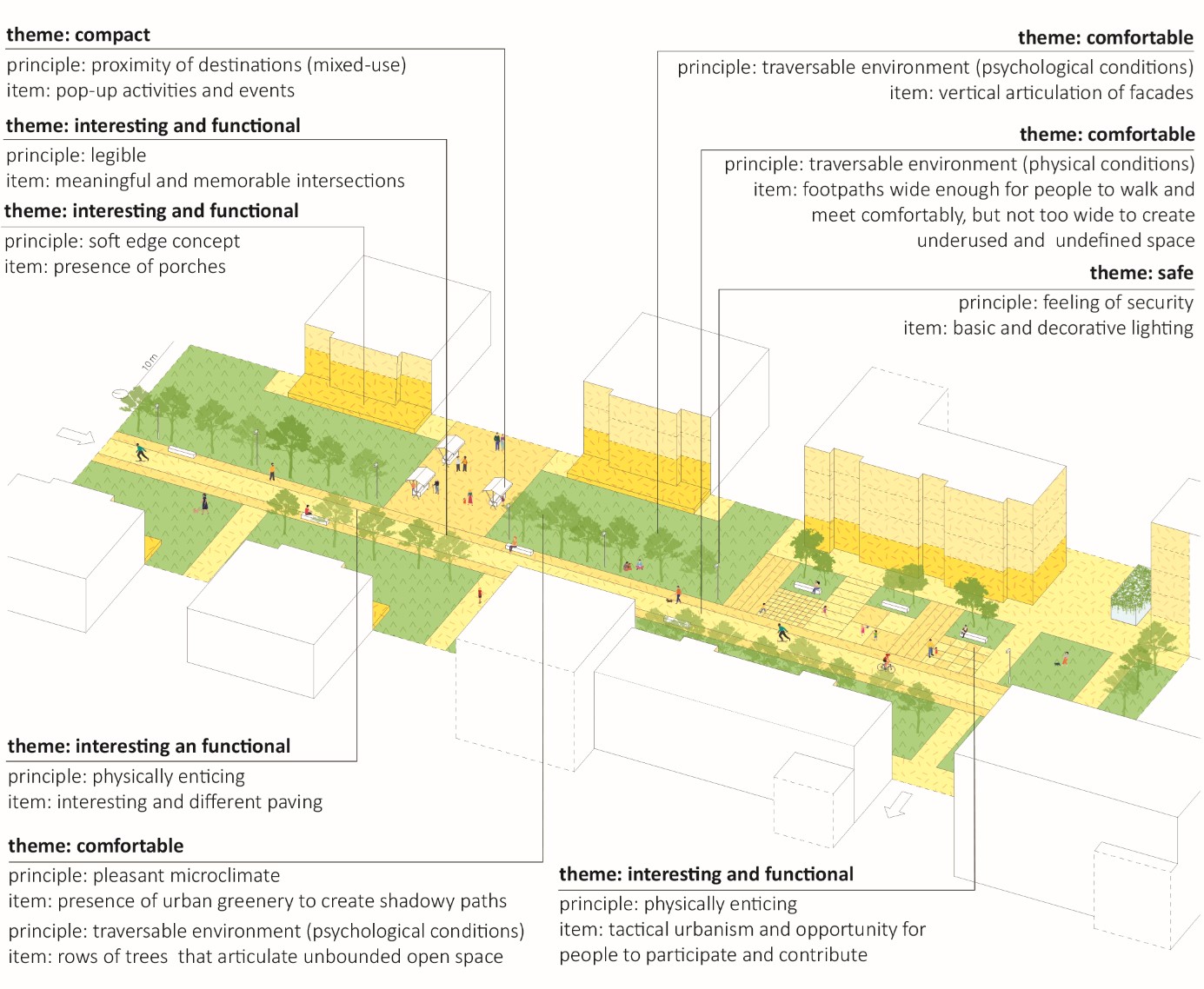 theme: compact
principle: proximity of destinations (mixed-use)
item: pop-up activities and events

theme: interesting and functional
principle: legible
item: meaningful and memorable intersections

theme: interesting and functional
principle: soft edge concept
item: presence of porches

theme: comfortable
principle: traversable environment (psychological conditions)
item: vertical articulation of facades

theme: comfortable
principle: traversable environment (physical conditions)
item: footpaths wide enough for people to walk and meet comfortably, but not too wide to create underused and undefined space

theme: safe
principle: feeling of security
item: basic and decorative lighting

10m

theme: interesting an functional
principle: physically enticing
item: interesting and different paving

theme: comfortable
principle: pleasant microclimate
item: presence of urban greenery to create shadowy paths
principle: traversable environment (psychological conditions)
item: rows of trees that articulate unbounded open space

theme: interesting and functional
principle: physically enticing
item: tactical urbanism and opportunity for people to participate and contribute